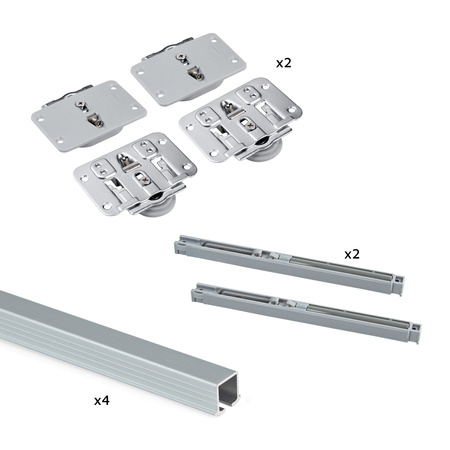 x2

x2

x4