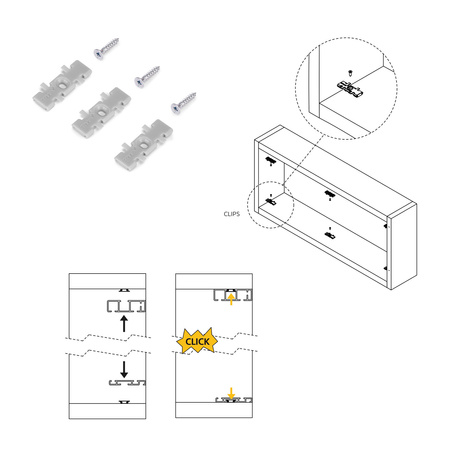 CLIPS

CLICK