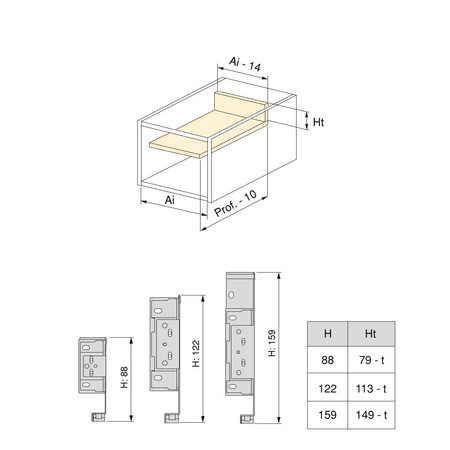 Ai - 14

Ht

Ai

Prof. - 10

H: 88

H: 122

H: 159

| H | Ht |
|---|---|
| 88 | 79 - t |
| 122 | 113 - t |
| 159 | 149 - t |