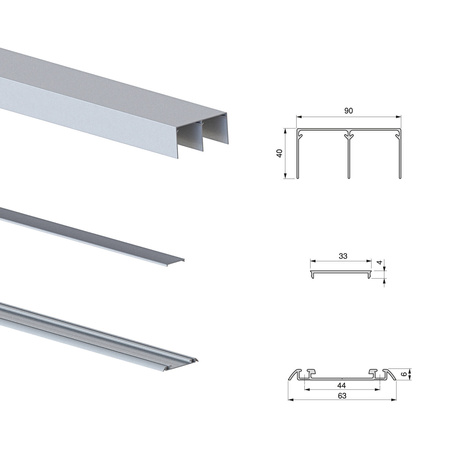 90

40

33

4

6

44

63